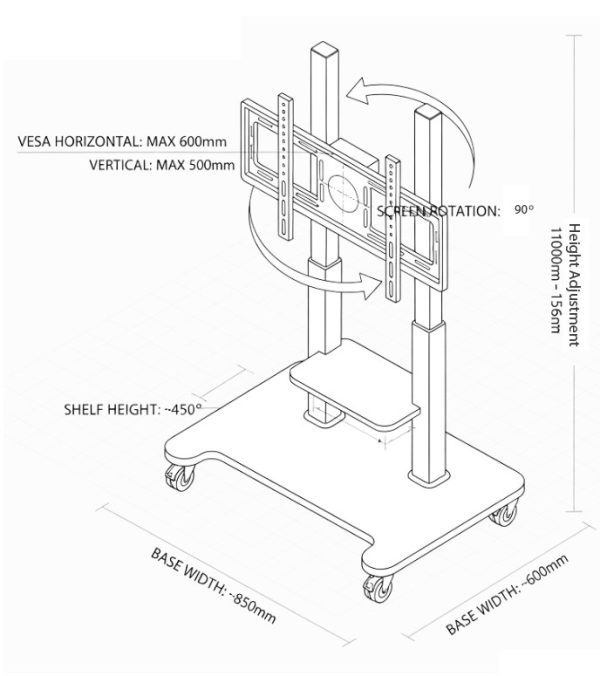 VESA HORIZONTAL: MAX 600mm
VERTICAL: MAX 500mm

SCREEN ROTATION: 90°

Height Adjustment
11000m - 156m

SHELF HEIGHT: ~450°

BASE WIDTH: ~850mm

BASE WIDTH: ~600mm