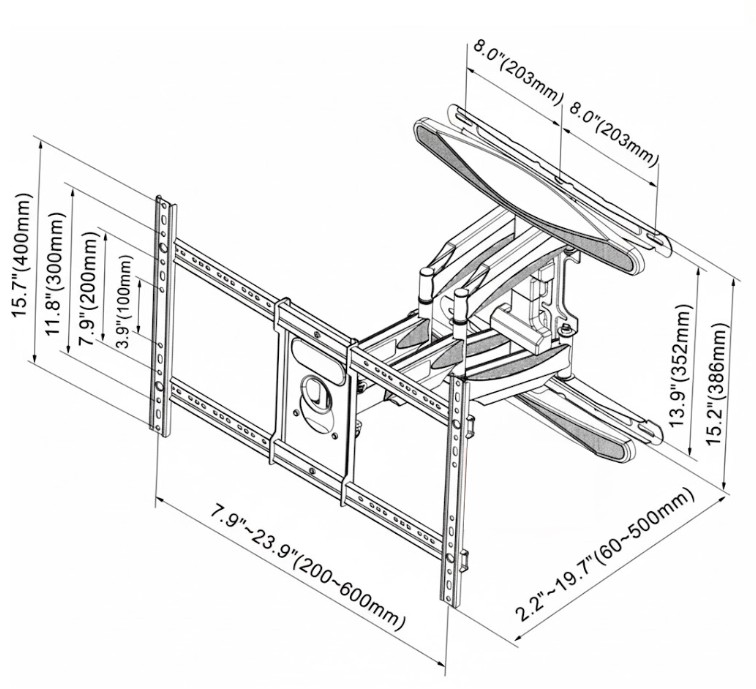 8.0"(203mm)
8.0"(203mm)
15.7"(400mm)
11.8"(300mm)
7.9"(200mm)
3.9"(100mm)
13.9"(352mm)
15.2"(386mm)
7.9"~23.9"(200~600mm)
2.2"~19.7"(60~500mm)